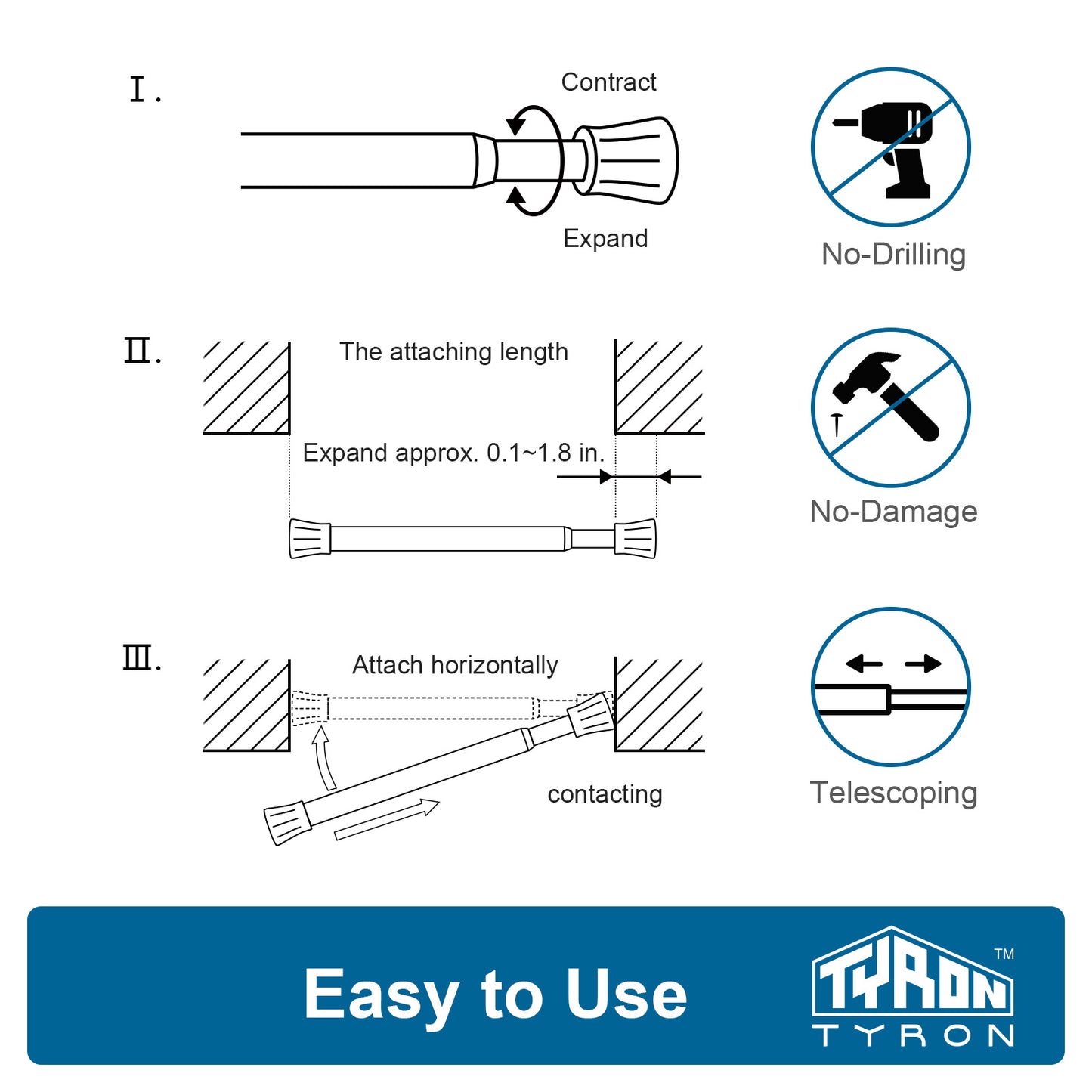 Ⅰ.

Contract

Expand

No-Drilling

Ⅱ.

The attaching length

Expand approx. 0.1~1.8 in.

No-Damage

Ⅲ.

Attach horizontally

contacting

Telescoping

Easy to Use

TYRON™
TYRON